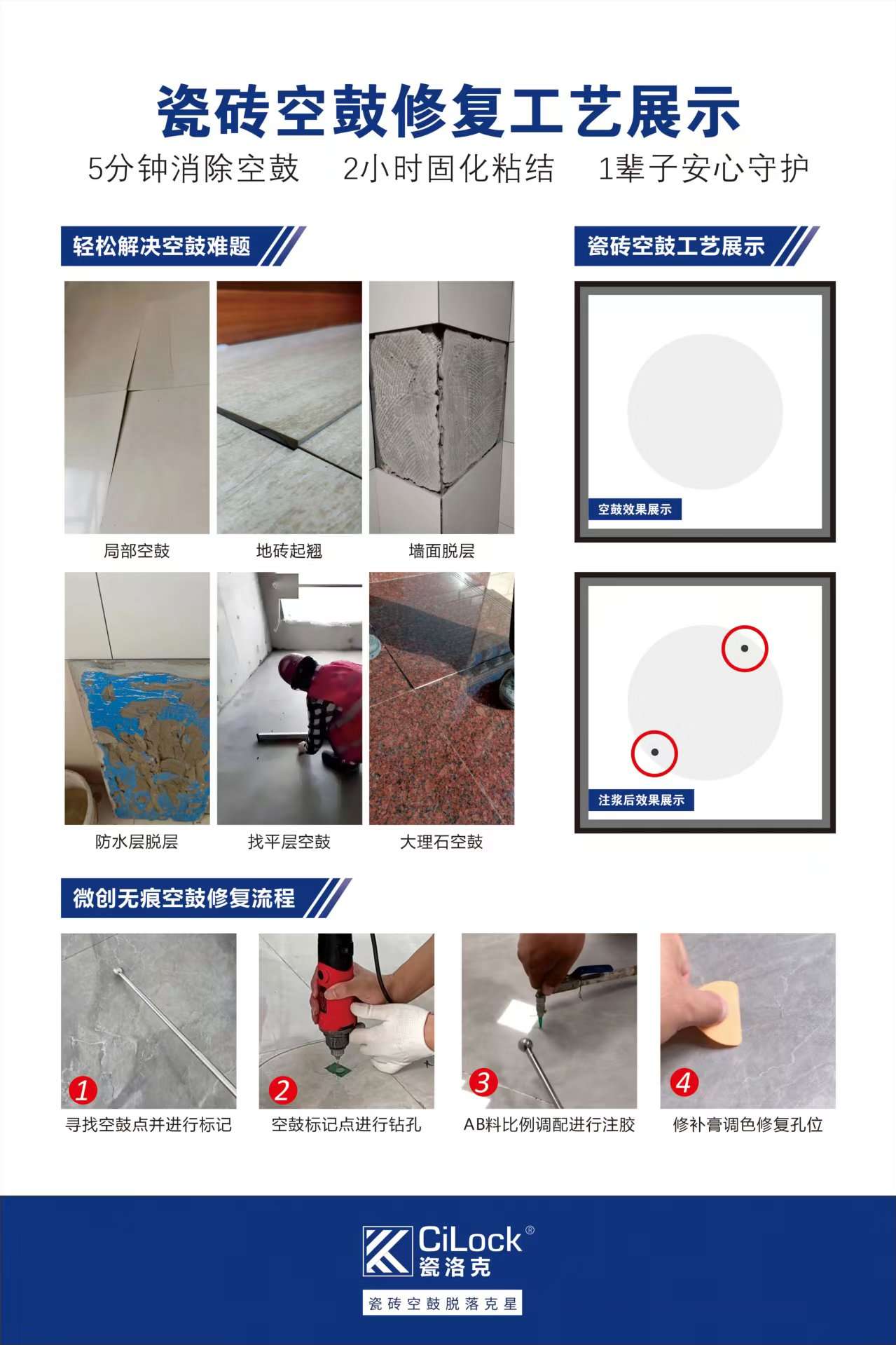 瓷砖空鼓修复工艺展示

5分钟消除空鼓　2小时固化粘结　1辈子安心守护

轻松解决空鼓难题

局部空鼓

地砖起翘

墙面脱层

防水层脱层

找平层空鼓

大理石空鼓

瓷砖空鼓工艺展示

空鼓效果展示

注浆后效果展示

微创无痕空鼓修复流程

1 寻找空鼓点并进行标记

2 空鼓标记点进行钻孔

3 AB料比例调配进行注胶

4 修补膏调色修复孔位

CiLock®
瓷洛克

瓷砖空鼓脱落克星